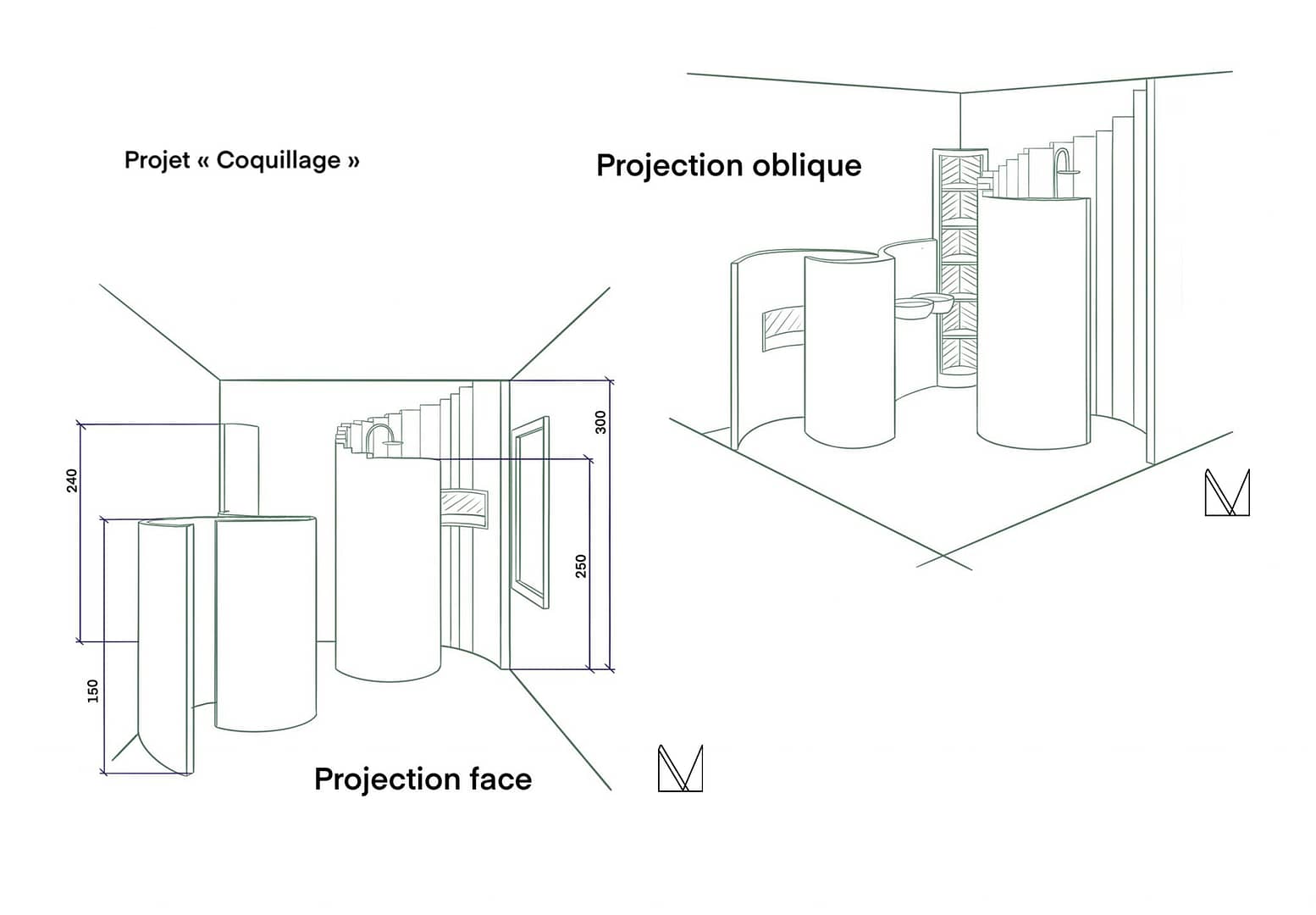 Projet « Coquillage »

Projection oblique

240

150

300

250

Projection face