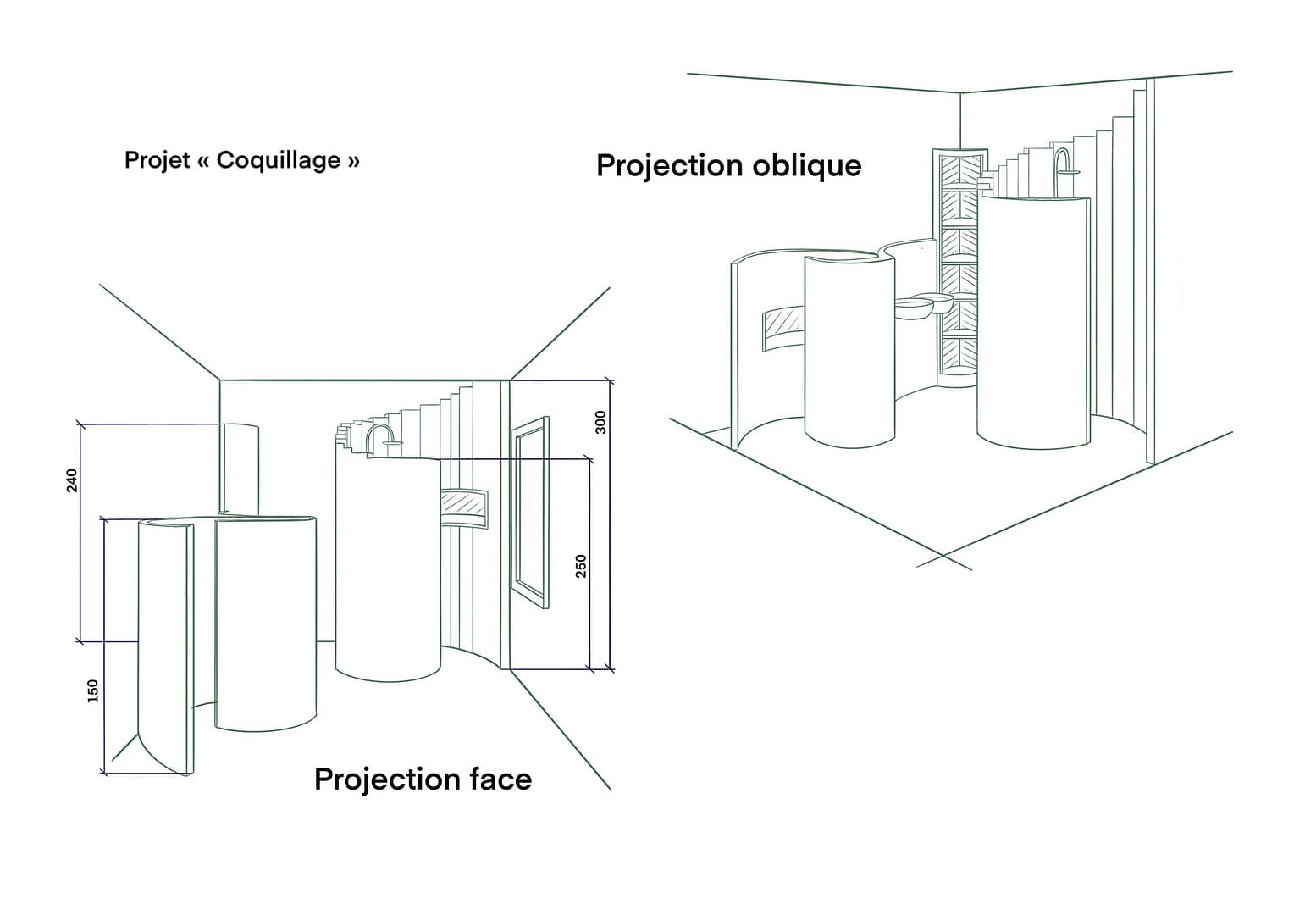 Projet « Coquillage »

Projection oblique

240

150

300

250

Projection face